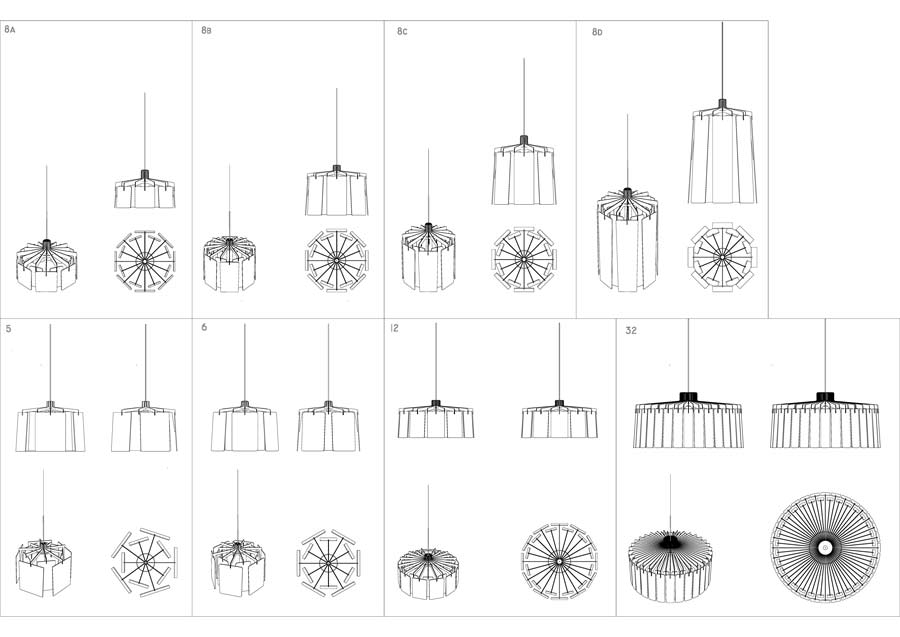 8A

8B

8C

8D

5

6

12

32