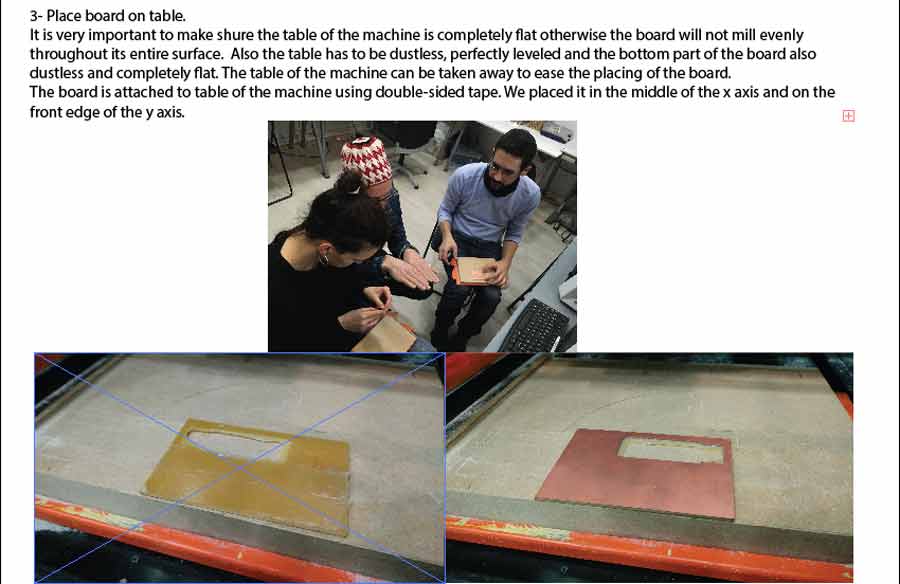 3- Place board on table.

It is very important to make shure the table of the machine is completely flat otherwise the board will not mill evenly throughout its entire surface. Also the table has to be dustless, perfectly leveled and the bottom part of the board also dustless and completely flat. The table of the machine can be taken away to ease the placing of the board.

The board is attached to table of the machine using double-sided tape. We placed it in the middle of the x axis and on the front edge of the y axis.